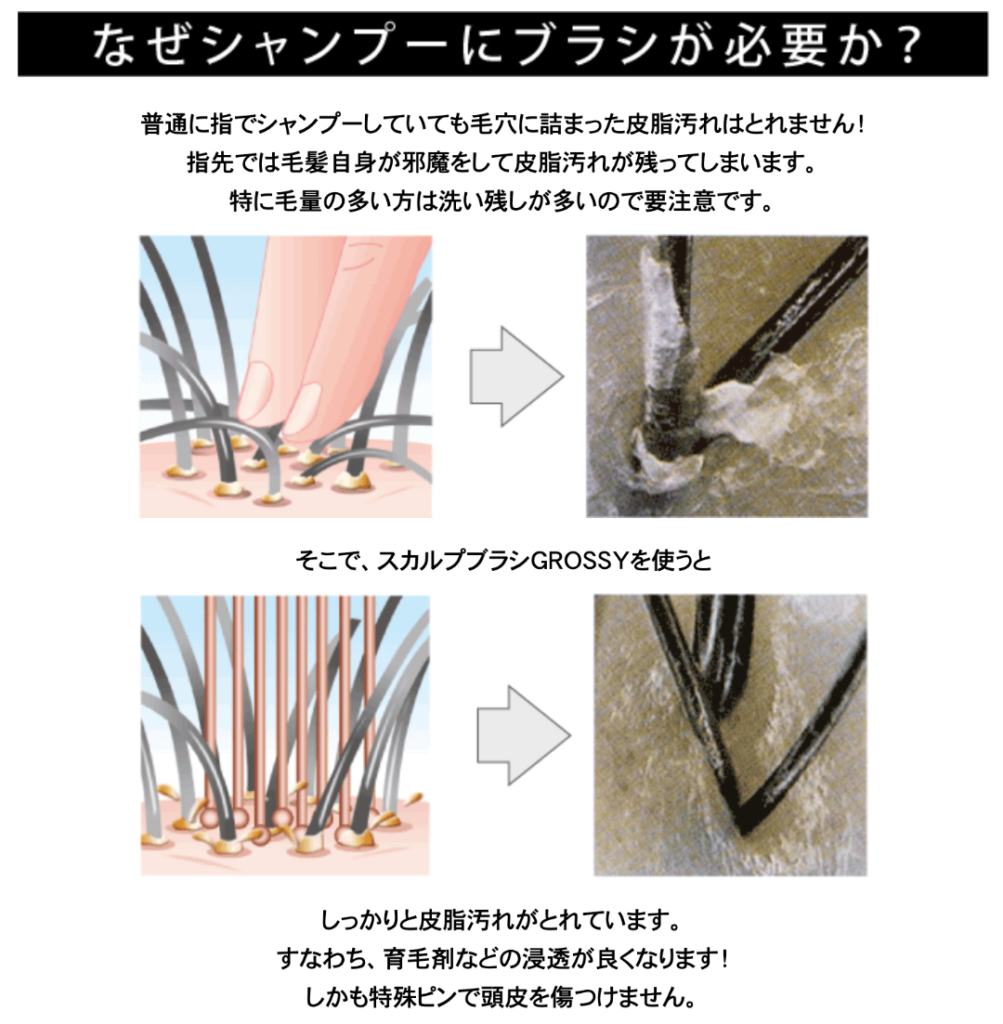 なぜシャンプーにブラシが必要か？

普通に指でシャンプーしていても毛穴に詰まった皮脂汚れはとれません！
指先では毛髪自身が邪魔をして皮脂汚れが残ってしまいます。
特に毛量の多い方は洗い残しが多いので要注意です。

そこで、スカルプブラシGROSSYを使うと

しっかりと皮脂汚れがとれています。
すなわち、育毛剤などの浸透が良くなります！
しかも特殊ピンで頭皮を傷つけません。